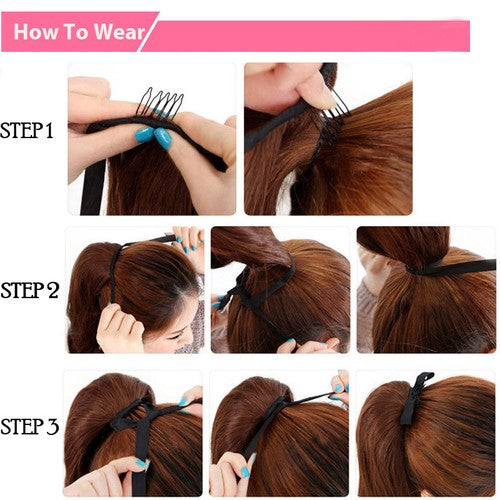 How To Wear

STEP 1

STEP 2

STEP 3